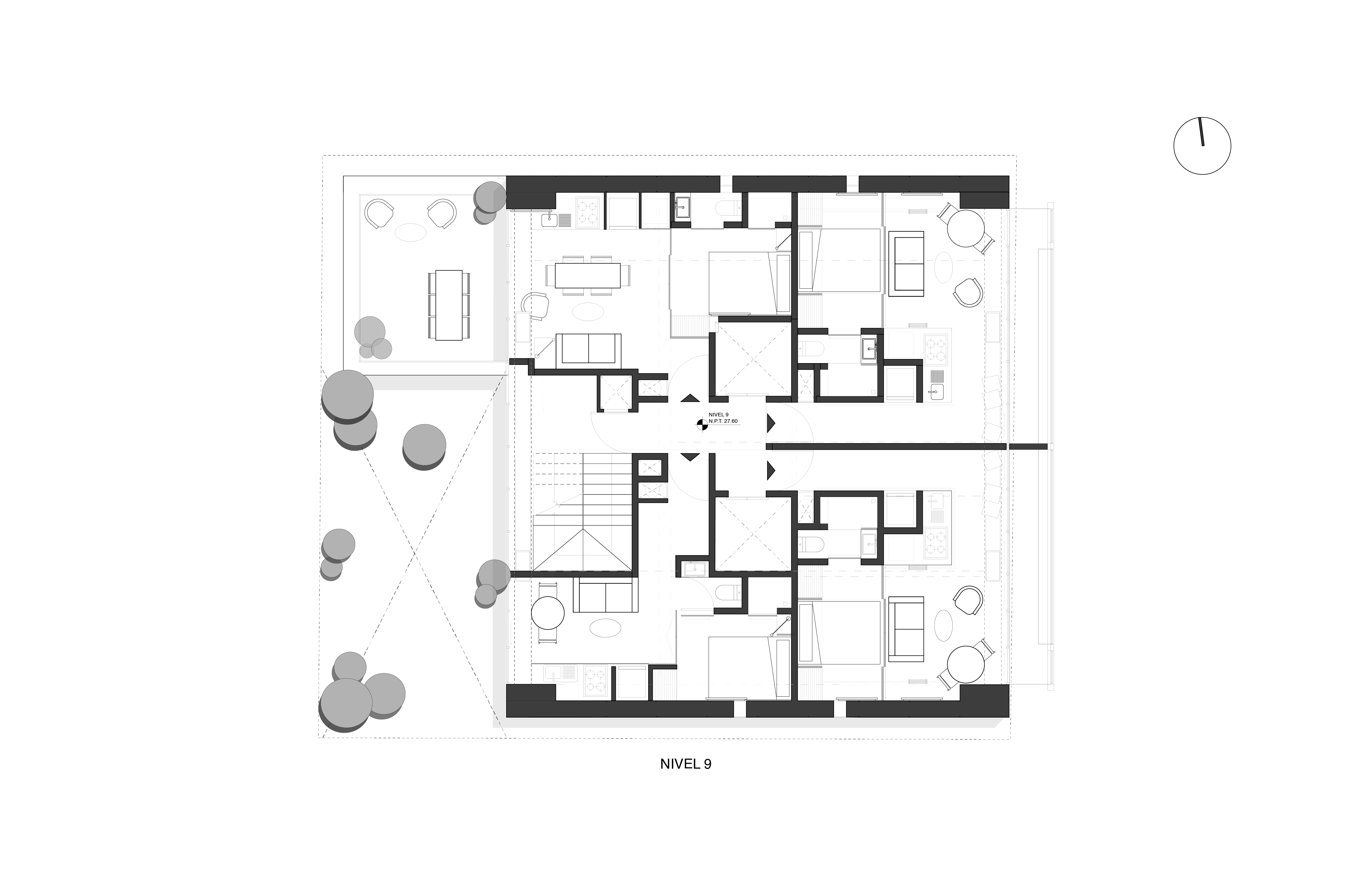 NIVEL 9
N.P.T. 27.60

NIVEL 9